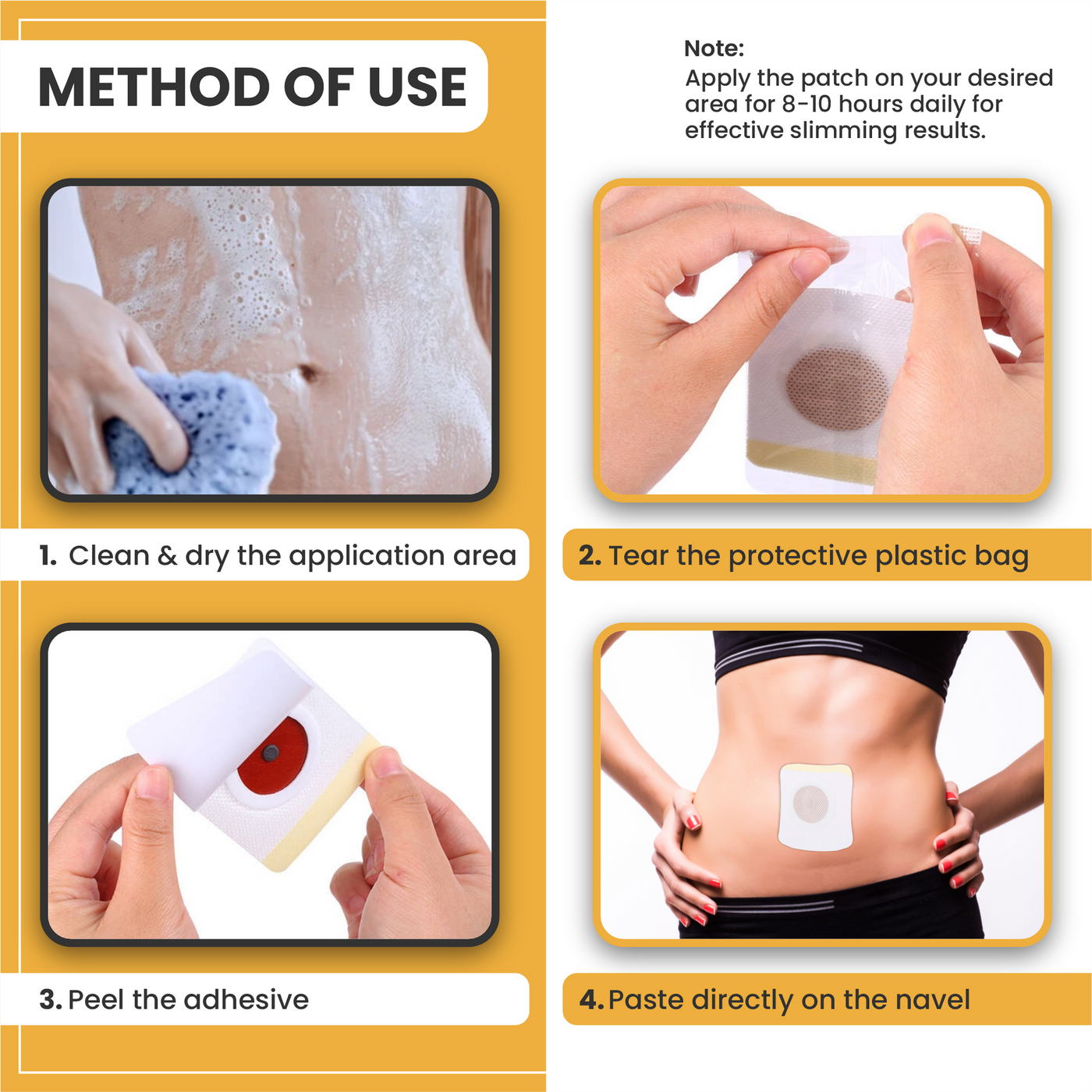 METHOD OF USE

Note:
Apply the patch on your desired area for 8-10 hours daily for effective slimming results.

1. Clean & dry the application area

2. Tear the protective plastic bag

3. Peel the adhesive

4. Paste directly on the navel